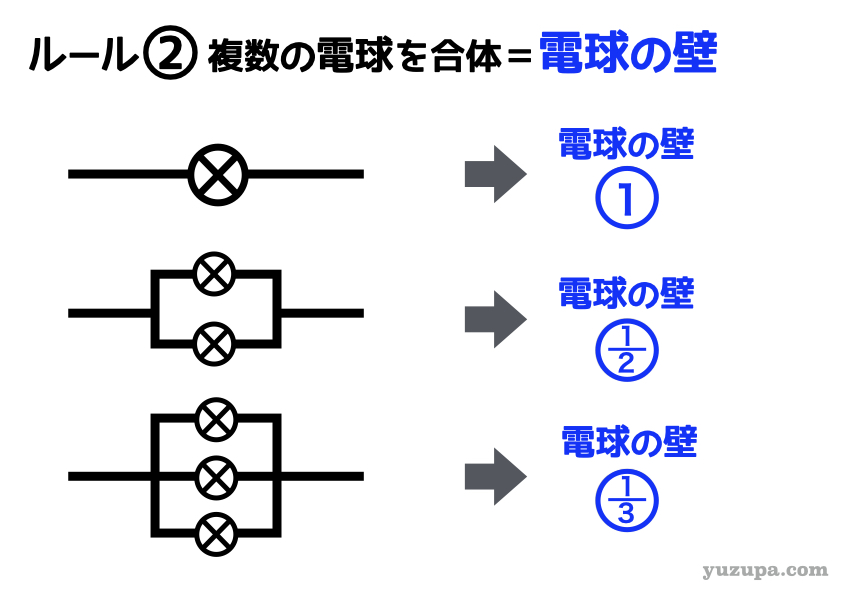 ルール② 複数の電球を合体＝電球の壁

電球の壁
①

電球の壁
$\frac{1}{2}$

電球の壁
$\frac{1}{3}$

yuzupa.com